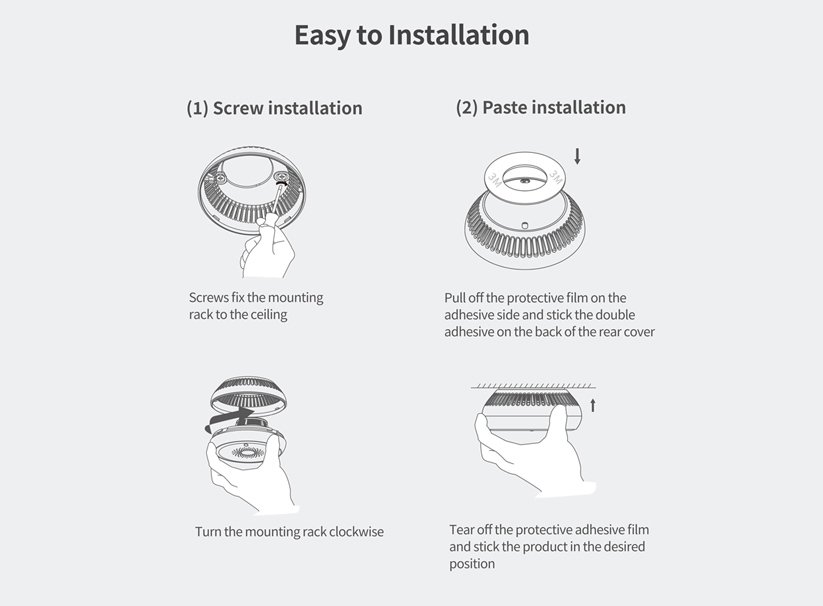 Easy to Installation

(1) Screw installation

Screws fix the mounting rack to the ceiling

Turn the mounting rack clockwise

(2) Paste installation

3M

3M

Pull off the protective film on the adhesive side and stick the double adhesive on the back of the rear cover

Tear off the protective adhesive film and stick the product in the desired position